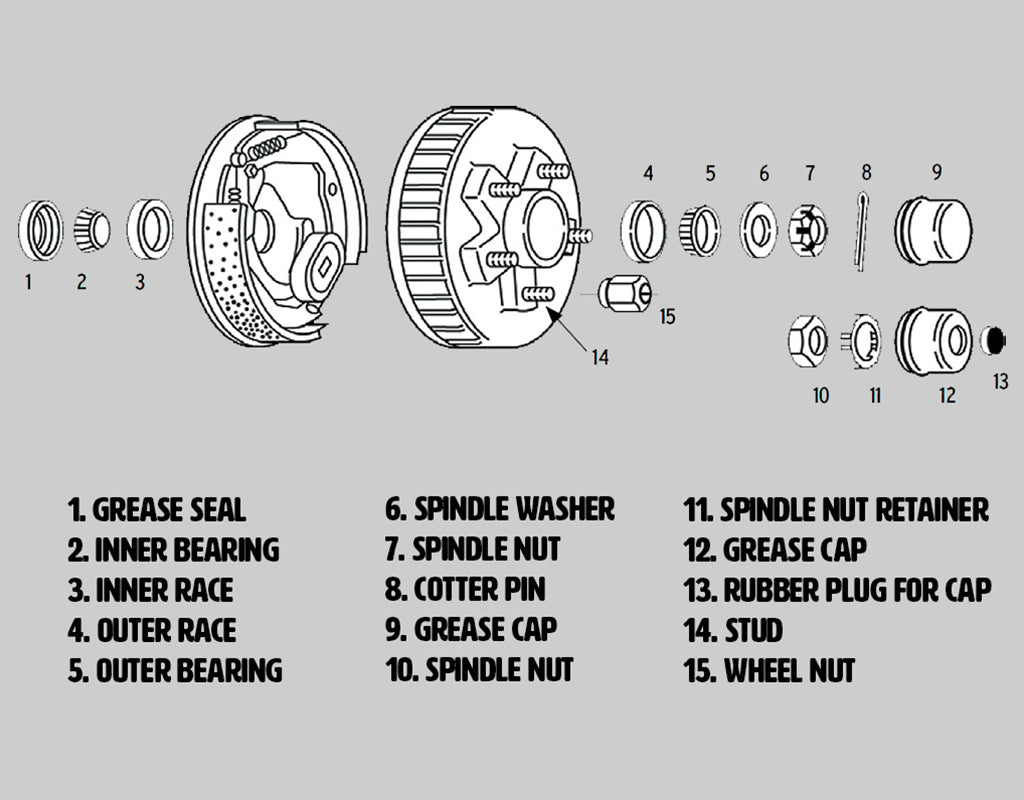 4 5 6 7 8 9

1 2 3

15

14

10 11 12 13

1. GREASE SEAL
2. INNER BEARING
3. INNER RACE
4. OUTER RACE
5. OUTER BEARING

6. SPINDLE WASHER
7. SPINDLE NUT
8. COTTER PIN
9. GREASE CAP
10. SPINDLE NUT

11. SPINDLE NUT RETAINER
12. GREASE CAP
13. RUBBER PLUG FOR CAP
14. STUD
15. WHEEL NUT